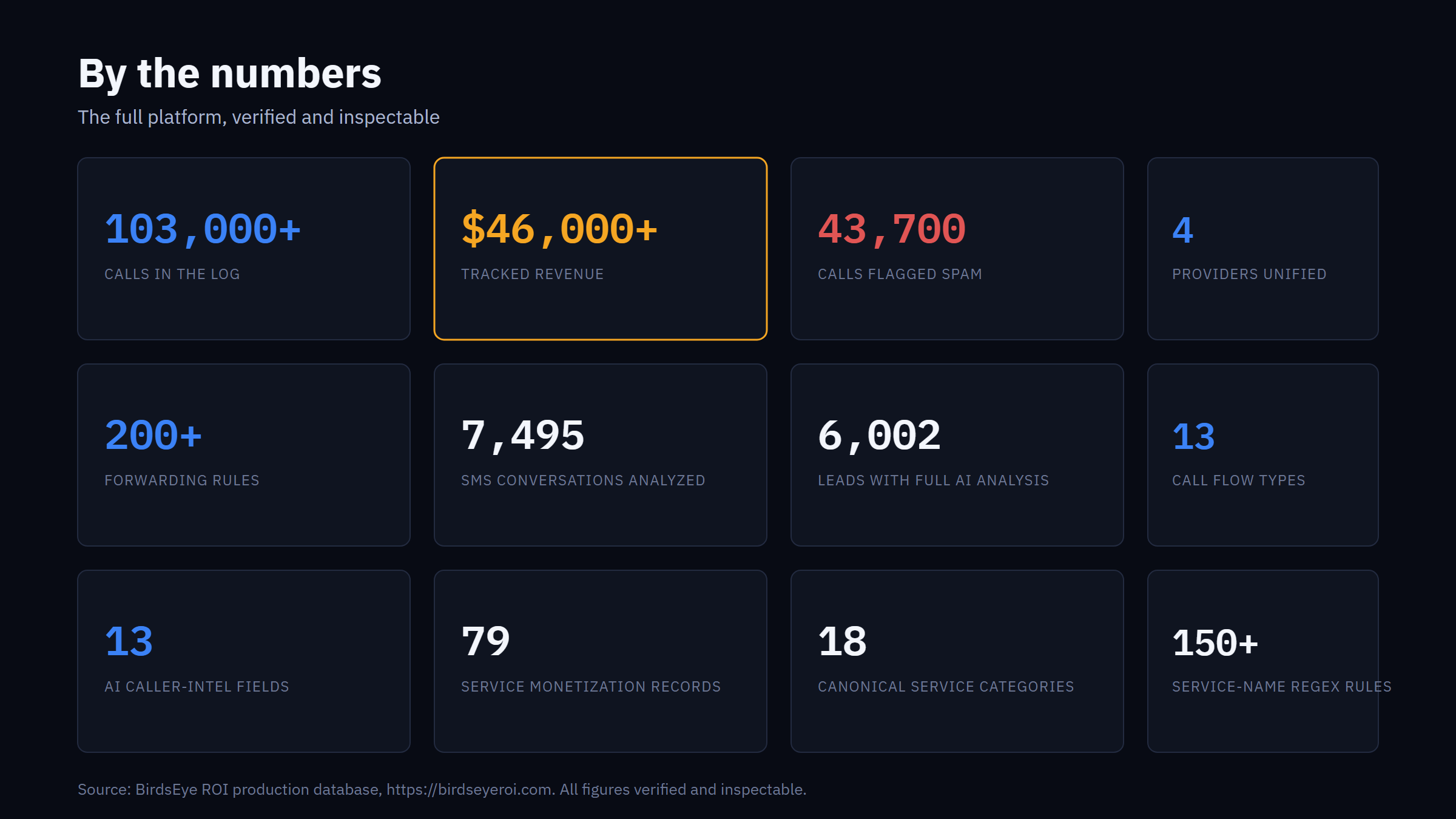 By the numbers

The full platform, verified and inspectable

103,000+

CALLS IN THE LOG

$46,000+

TRACKED REVENUE

43,700

CALLS FLAGGED SPAM

4

PROVIDERS UNIFIED

200+

FORWARDING RULES

7,495

SMS CONVERSATIONS ANALYZED

6,002

LEADS WITH FULL AI ANALYSIS

13

CALL FLOW TYPES

13

AI CALLER-INTEL FIELDS

79

SERVICE MONETIZATION RECORDS

18

CANONICAL SERVICE CATEGORIES

150+

SERVICE-NAME REGEX RULES

Source: BirdsEye ROI production database, https://birdseyeroi.com. All figures verified and inspectable.